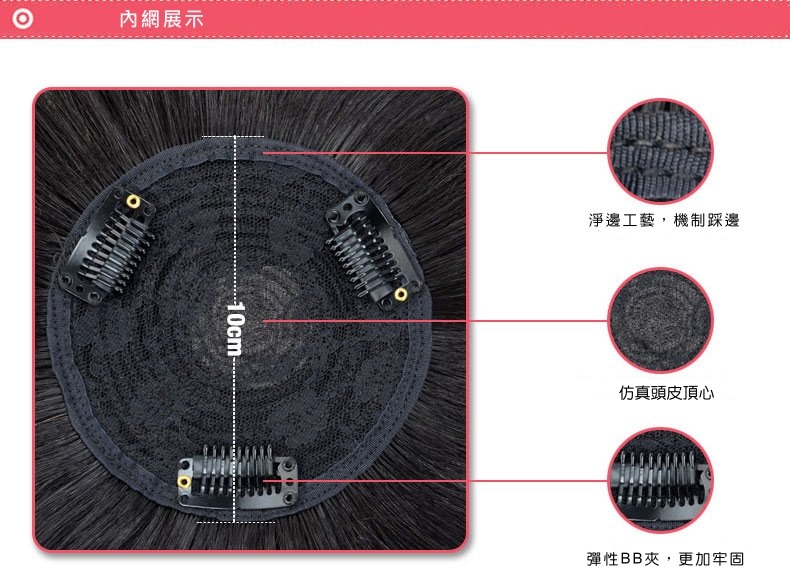 內網展示

10cm

淨邊工藝，機制踩邊

仿真頭皮頂心

彈性BB夾，更加牢固