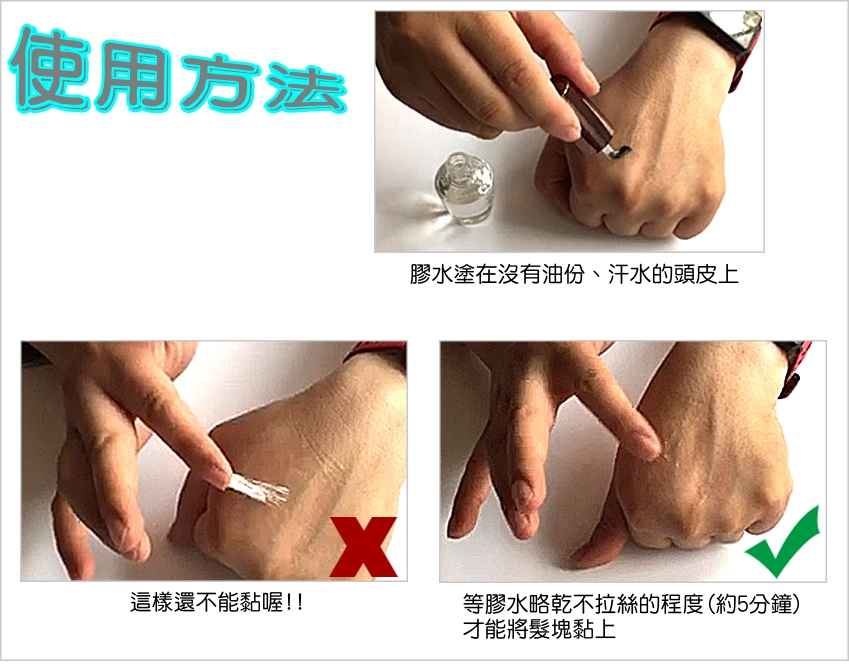 使用方法

膠水塗在沒有油份、汗水的頭皮上

這樣還不能黏喔!!

等膠水略乾不拉絲的程度(約5分鐘)
才能將髮塊黏上