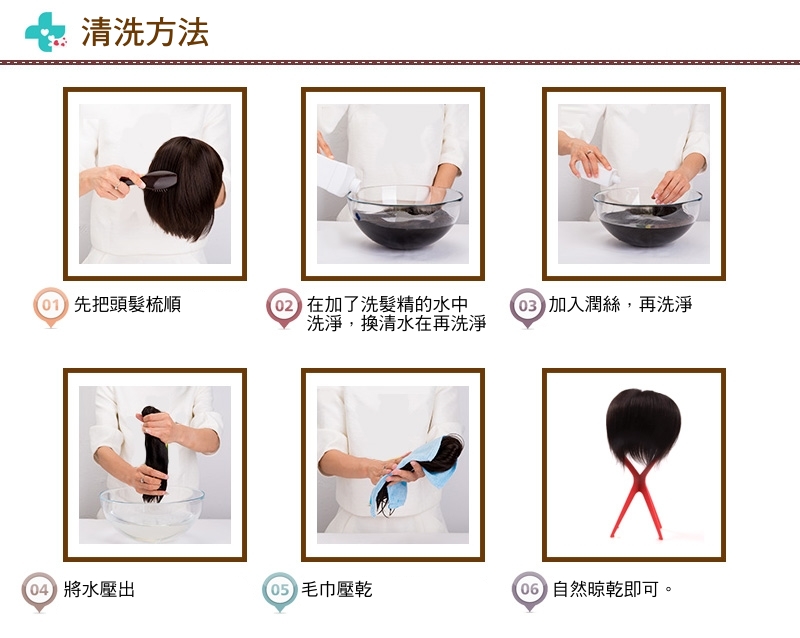 清洗方法

01 先把頭髮梳順

02 在加了洗髮精的水中洗淨，換清水在再洗淨

03 加入潤絲，再洗淨

04 將水壓出

05 毛巾壓乾

06 自然晾乾即可。